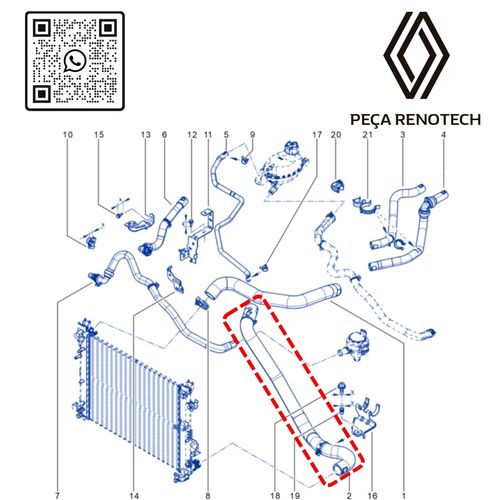 PEÇA RENOTECH

10 15 13 6 12 11 5 9 17 20 21 3 4

7 14 8 18 19 2 16 1